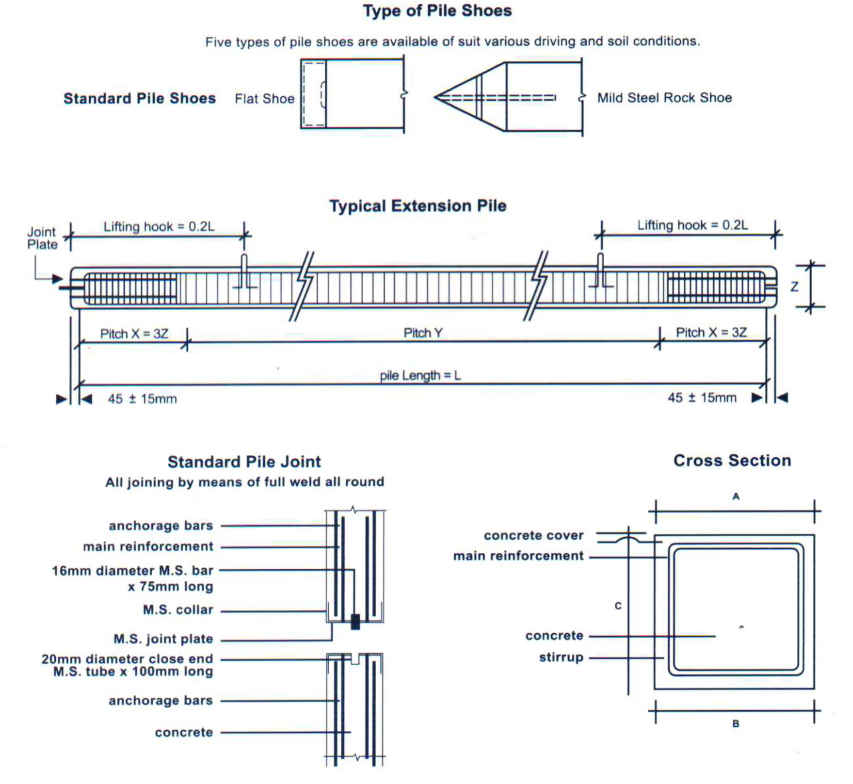 Type of Pile Shoes

Five types of pile shoes are available of suit various driving and soil conditions.

Standard Pile Shoes Flat Shoe

Mild Steel Rock Shoe

Typical Extension Pile

Joint Plate

Lifting hook = 0.2L

Lifting hook = 0.2L

Z

Pitch X = 3Z

Pitch Y

Pitch X = 3Z

pile Length = L

45 ± 15mm

45 ± 15mm

Standard Pile Joint

All joining by means of full weld all round

anchorage bars
main reinforcement
16mm diameter M.S. bar x 75mm long
M.S. collar
M.S. joint plate
20mm diameter close end M.S. tube x 100mm long
anchorage bars
concrete

Cross Section

A

concrete cover
main reinforcement

C

concrete
stirrup

B